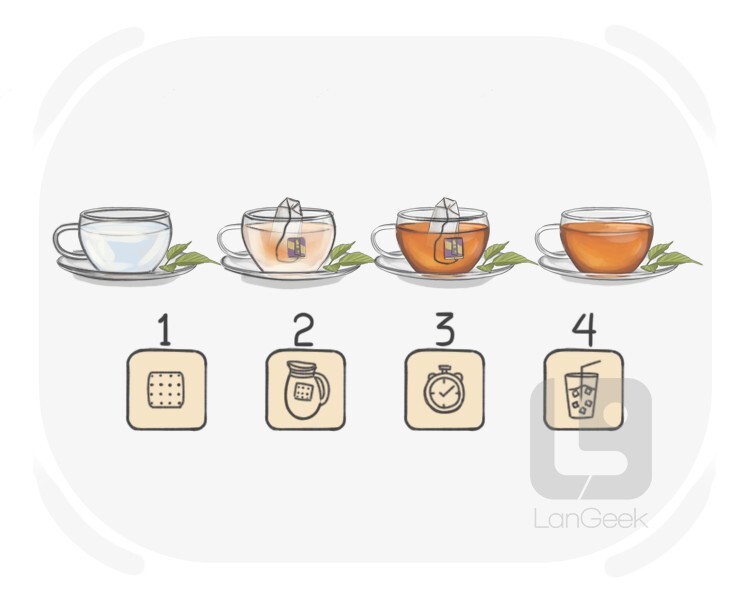 1
2
3
4
LanGeek