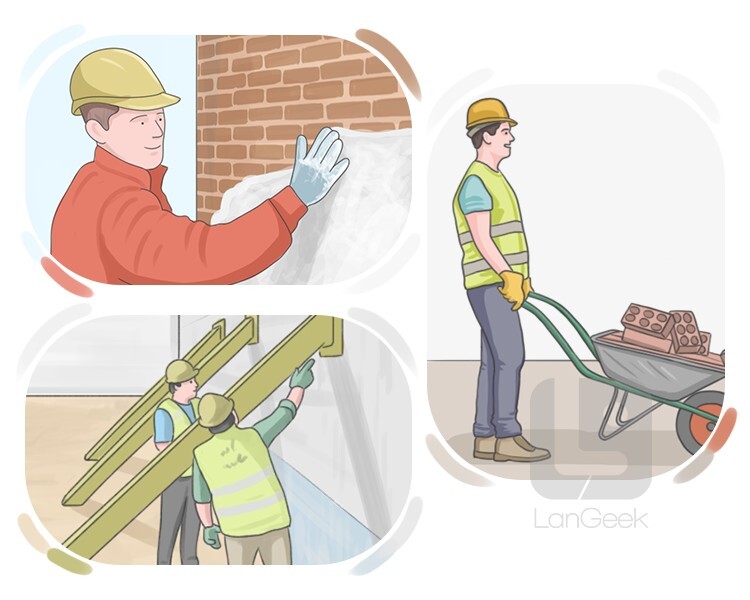 LanGeek