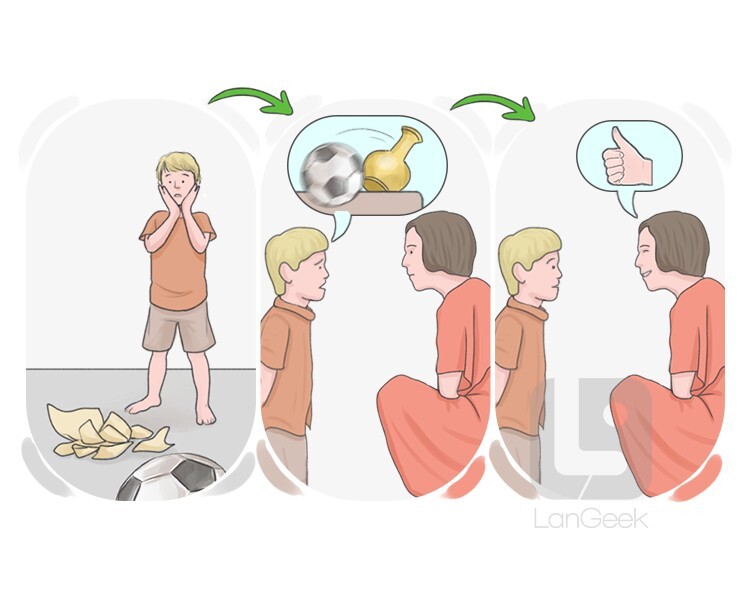 LanGeek