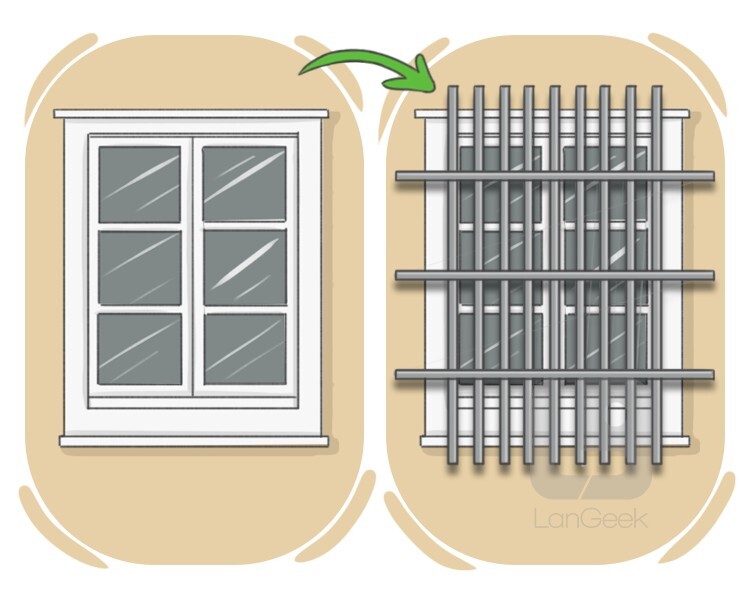 LanGeek