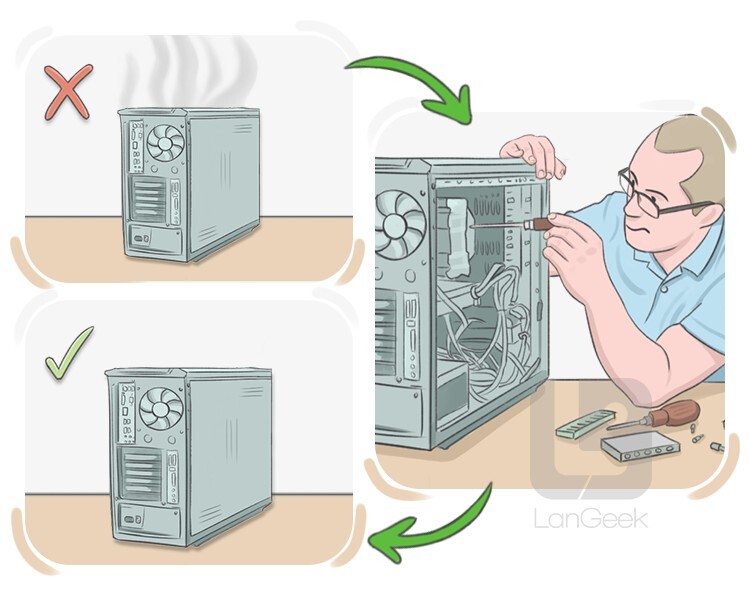 LanGeek