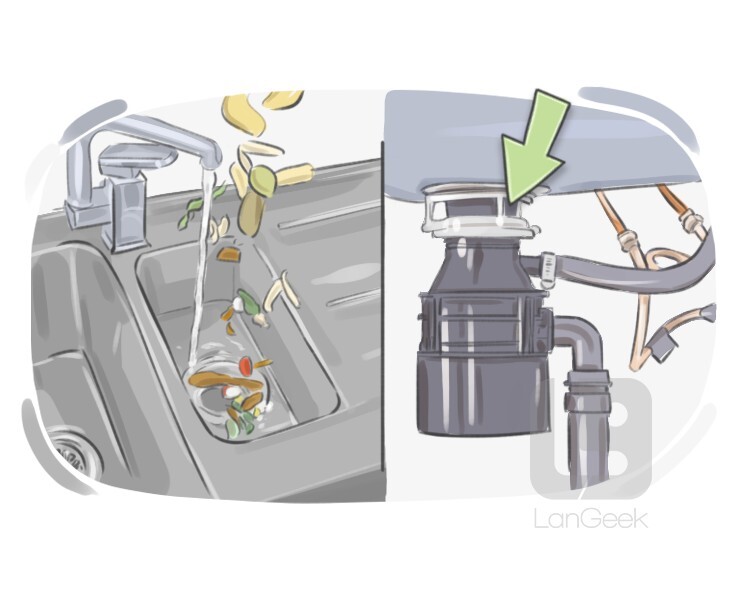 LanGeek