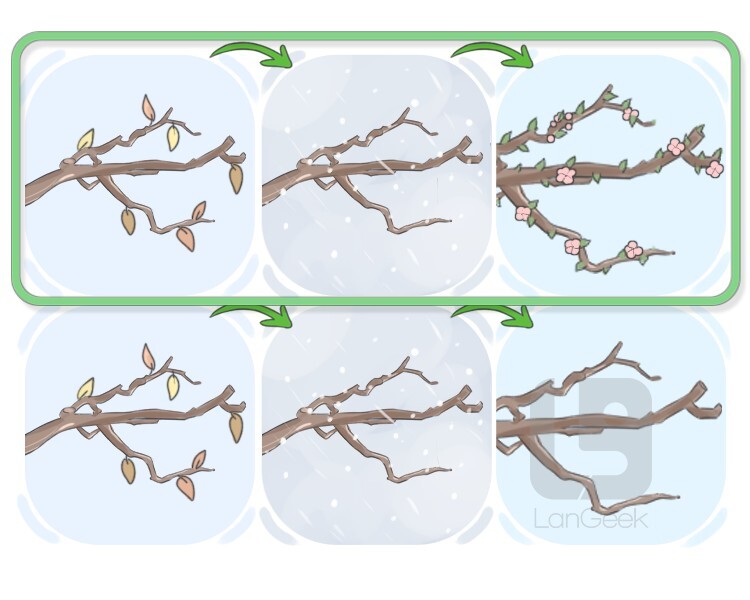 LanGeek