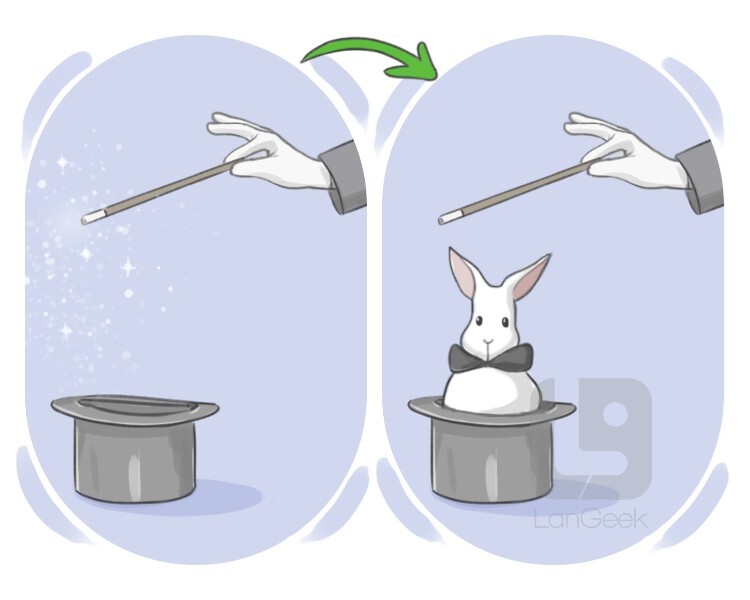 LanGeek