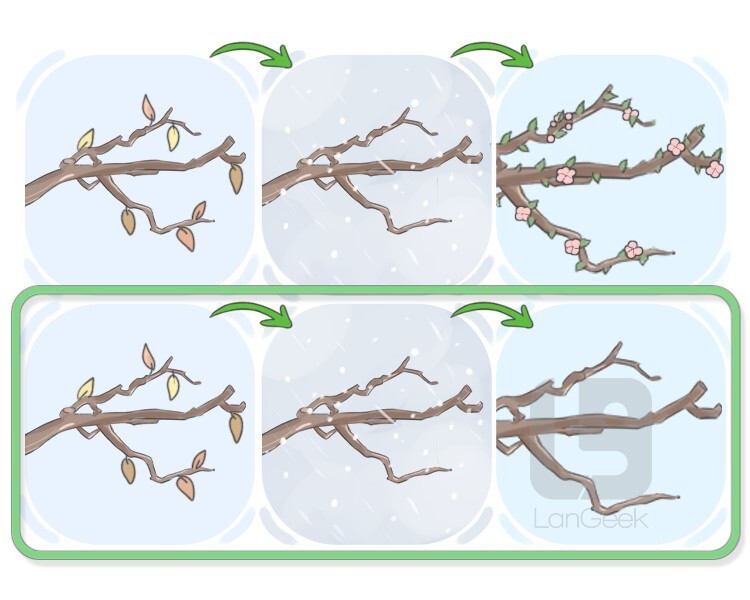 LanGeek