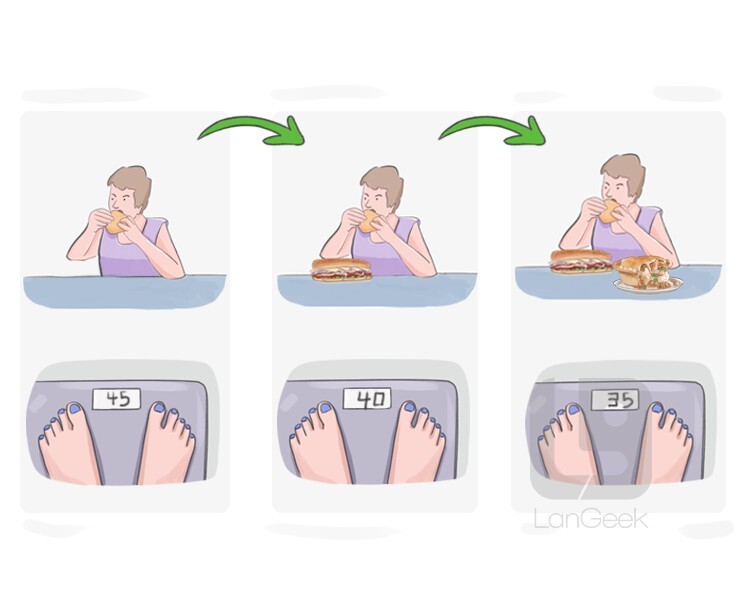 45

40

35

LanGeek