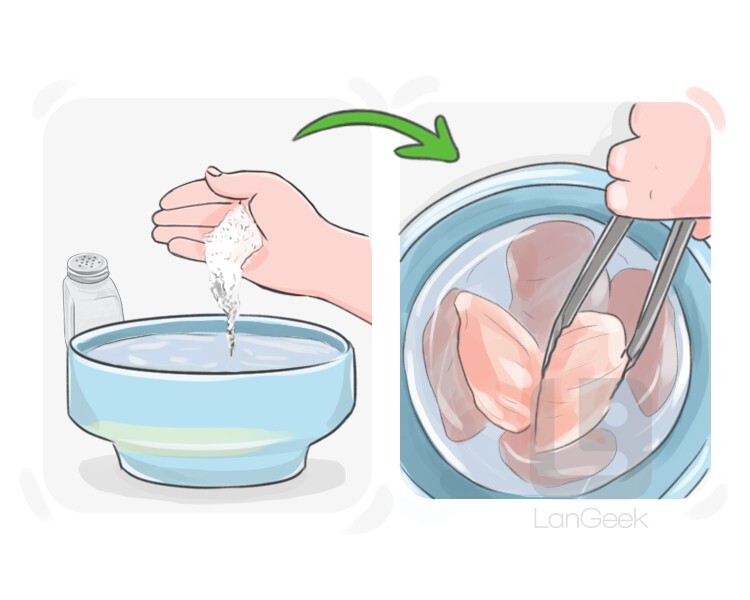 LanGeek