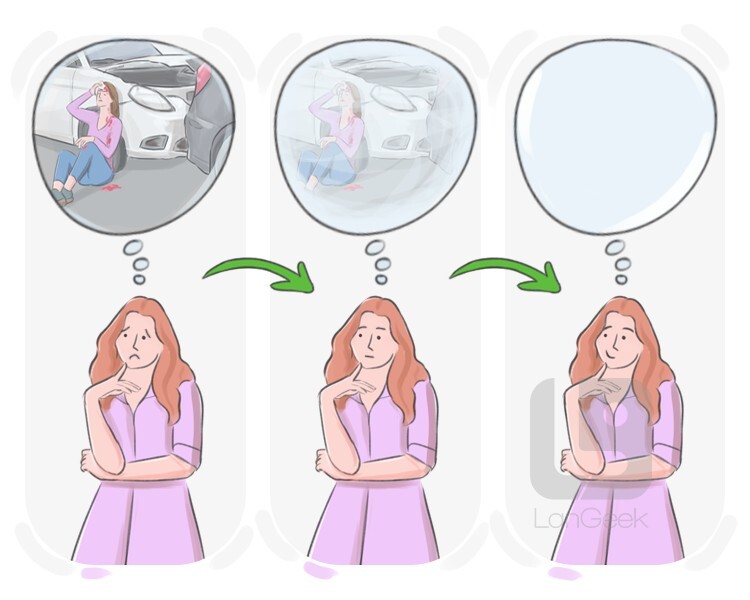 LanGeek