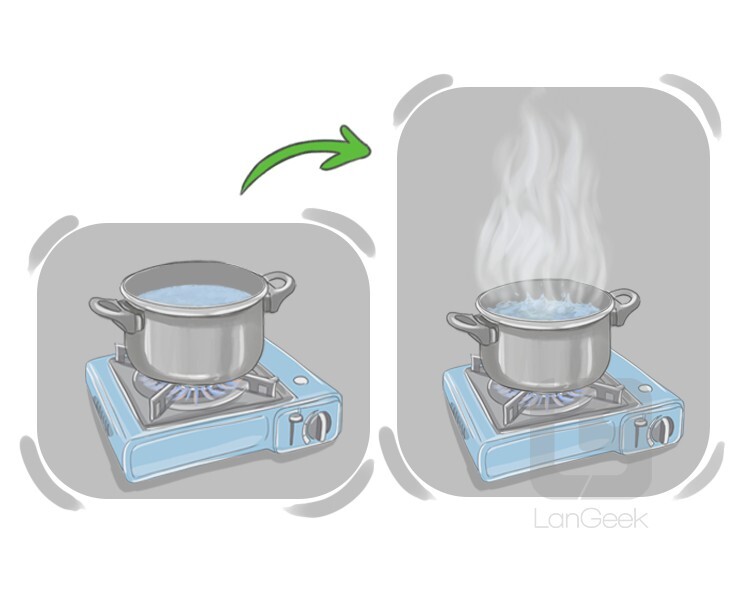 LanGeek