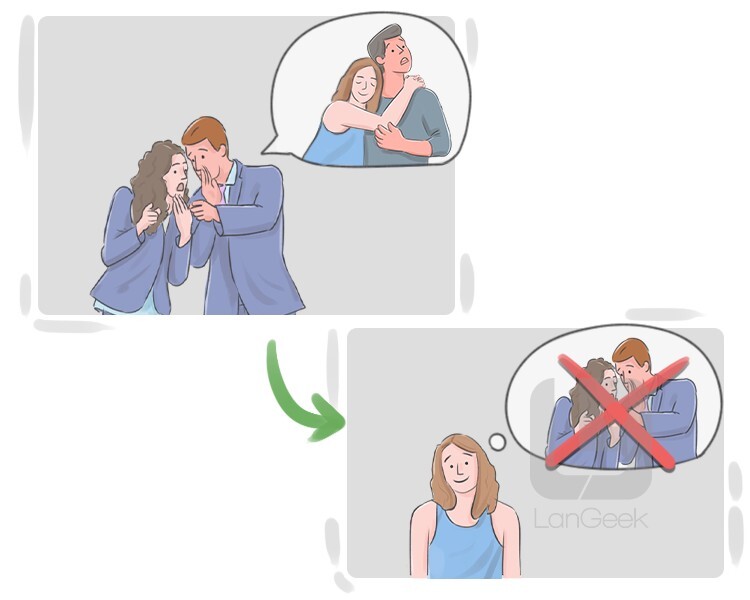 LanGeek