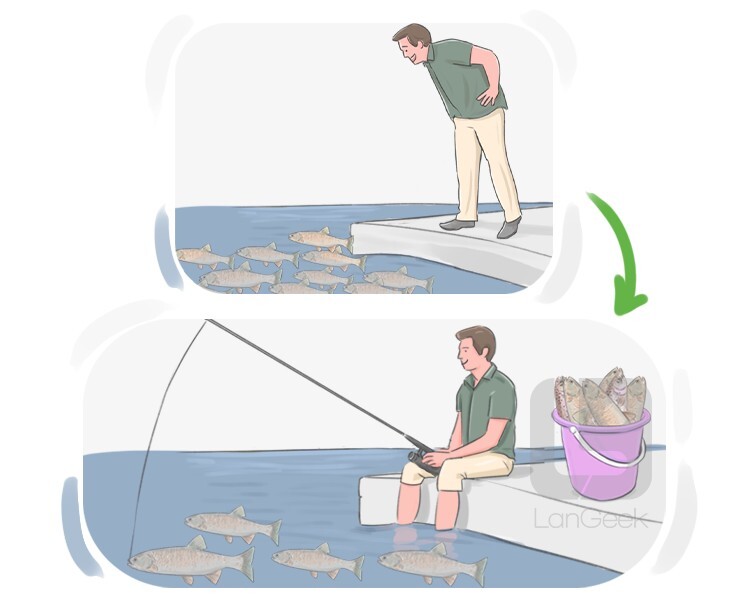 LanGeek