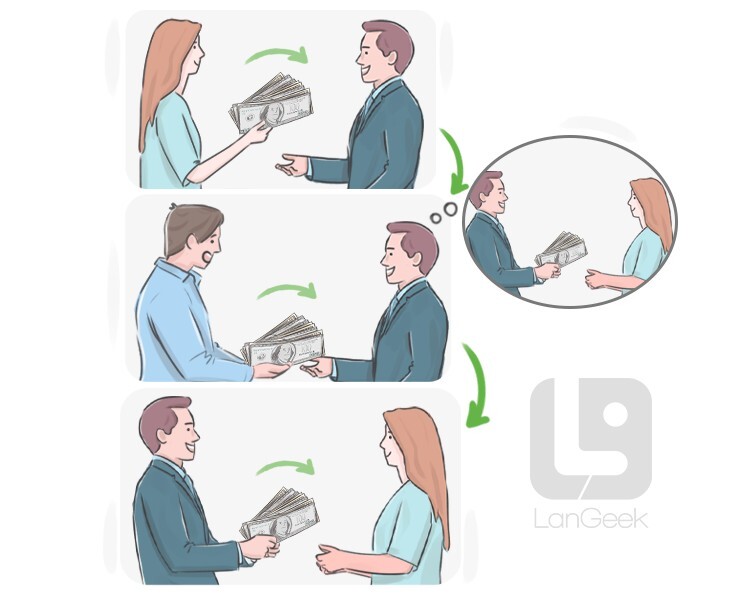 LanGeek