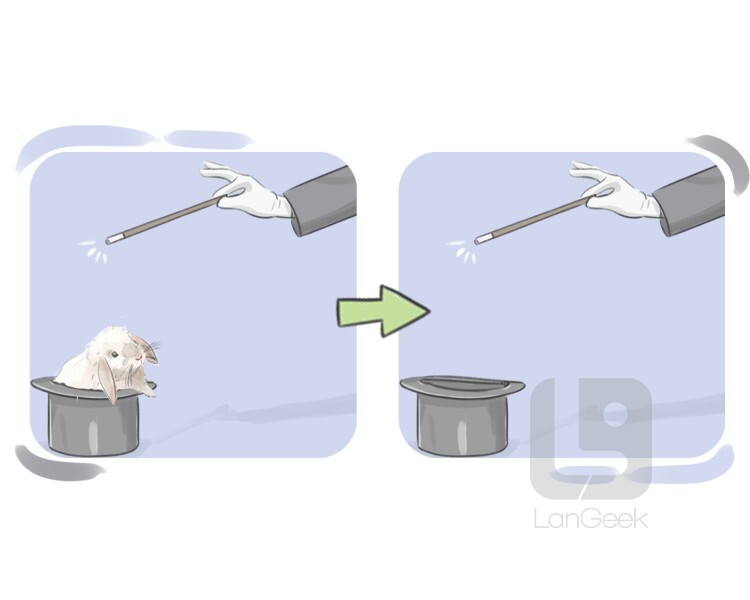 LanGeek