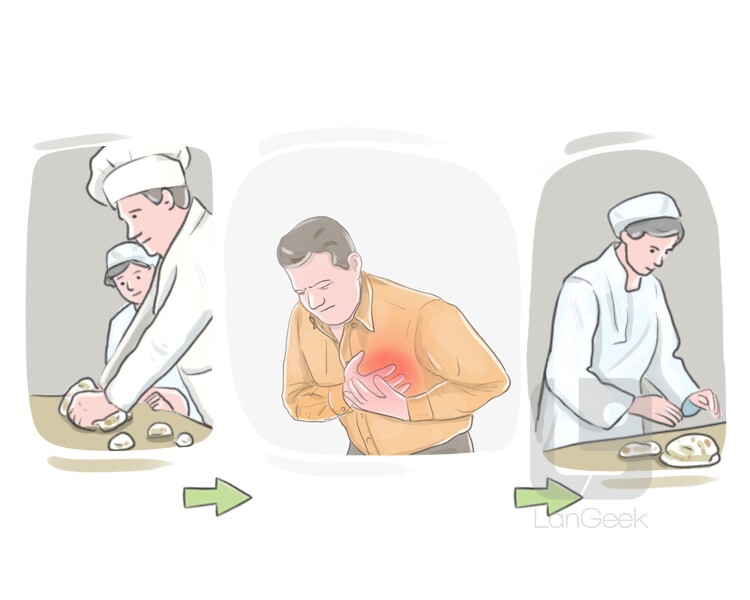 LanGeek