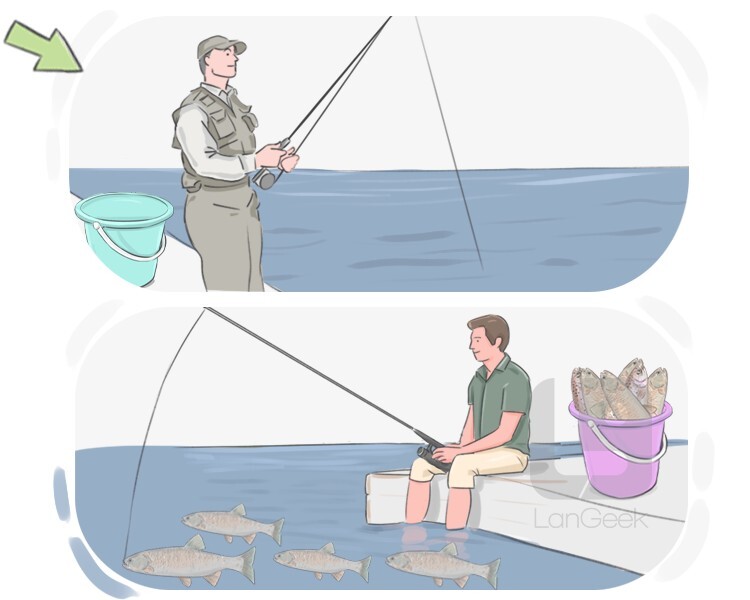 LanGeek