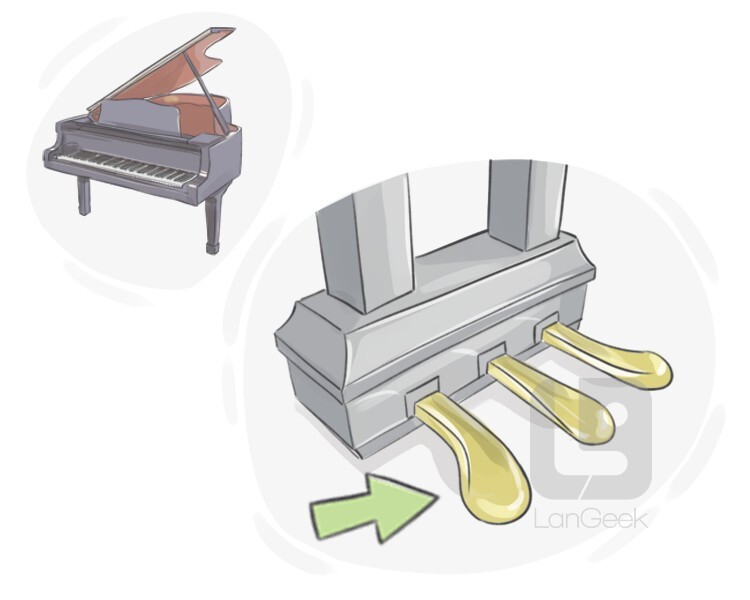 LanGeek